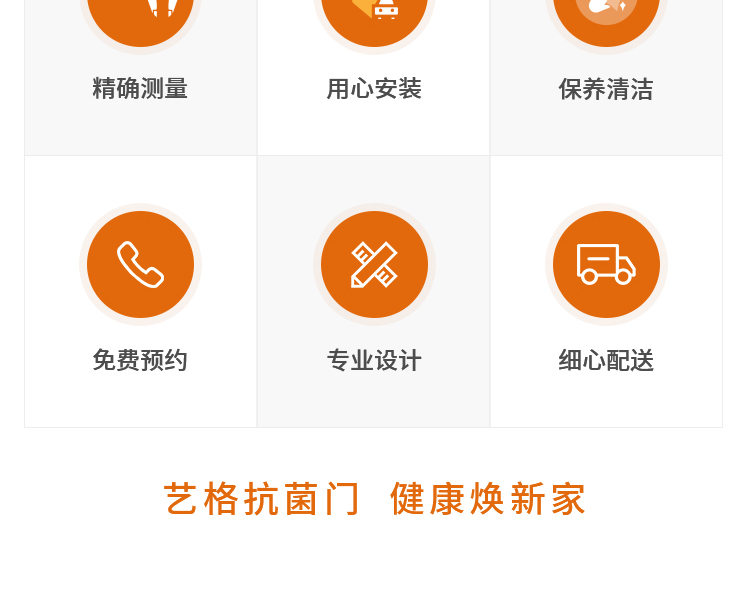 精确测量

用心安装

保养清洁

免费预约

专业设计

细心配送

艺格抗菌门 健康焕新家